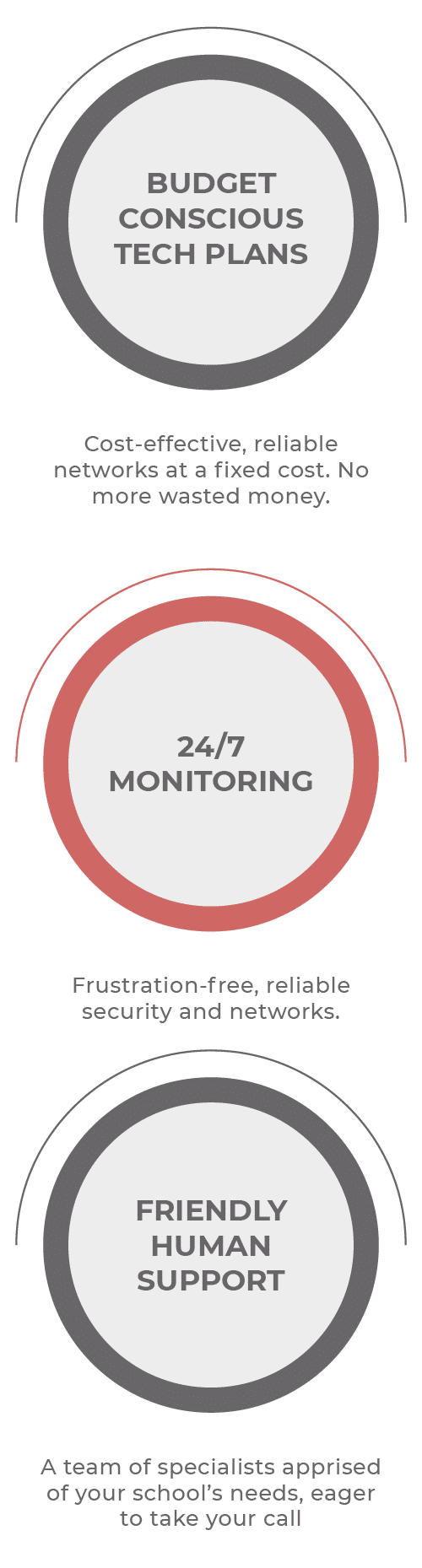 BUDGET CONSCIOUS TECH PLANS

Cost-effective, reliable networks at a fixed cost. No more wasted money.

24/7 MONITORING

Frustration-free, reliable security and networks.

FRIENDLY HUMAN SUPPORT

A team of specialists apprised of your school's needs, eager to take your call